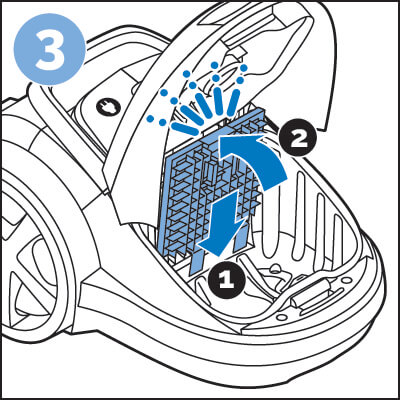 3
2
1