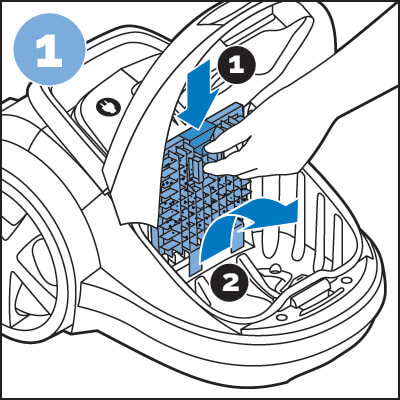 1

1

2