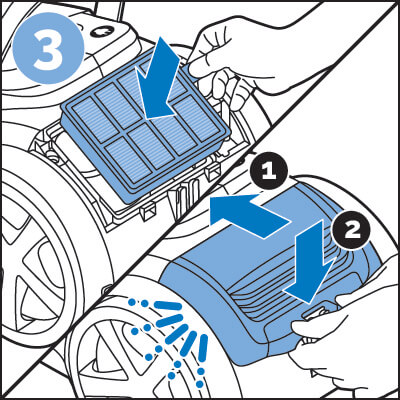 3

1

2